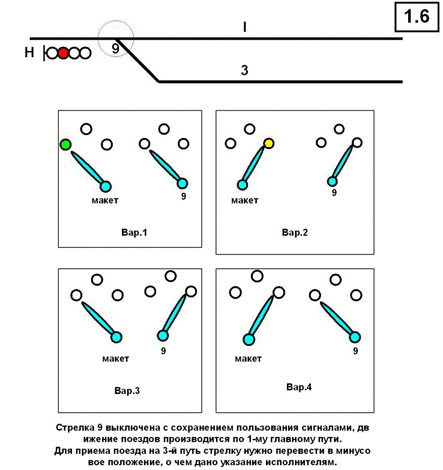 1.6

I

Н

9

3

макет

9

Вар.1

макет

9

Вар.2

макет

9

Вар.3

макет

9

Вар.4

Стрелка 9 выключена с сохранением пользования сигналами, дв ижение поездов производится по 1-му главному пути.
Для приема поезда на 3-й путь стрелку нужно перевести в минусо вое положение, о чем дано указание исполнителям.